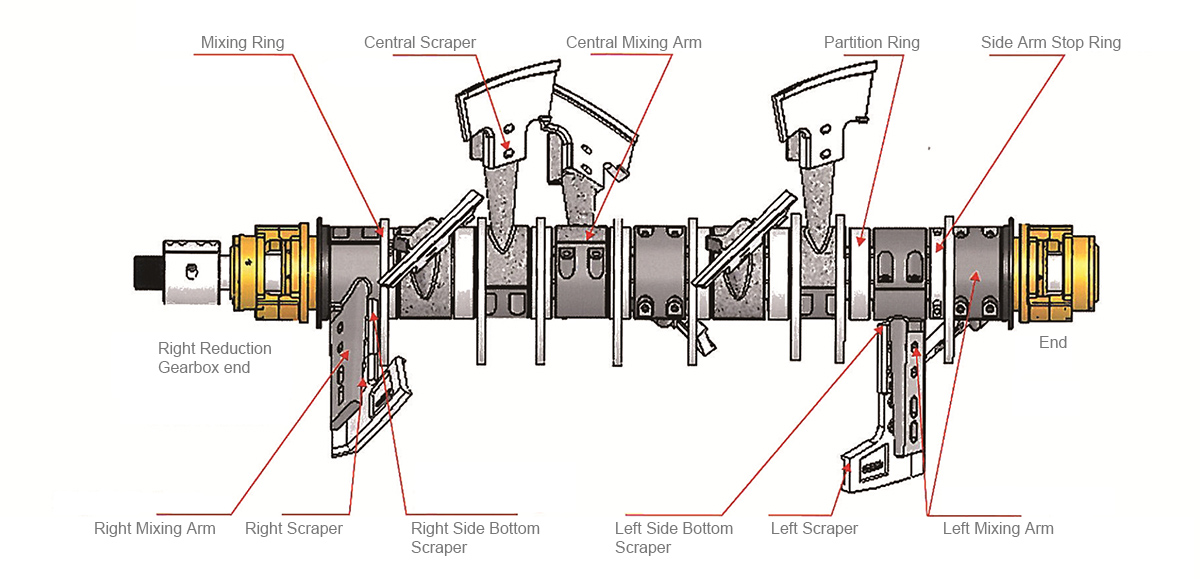 Mixing Ring
Central Scraper
Central Mixing Arm
Partition Ring
Side Arm Stop Ring

Right Reduction Gearbox end

End

Right Mixing Arm
Right Scraper
Right Side Bottom Scraper
Left Side Bottom Scraper
Left Scraper
Left Mixing Arm